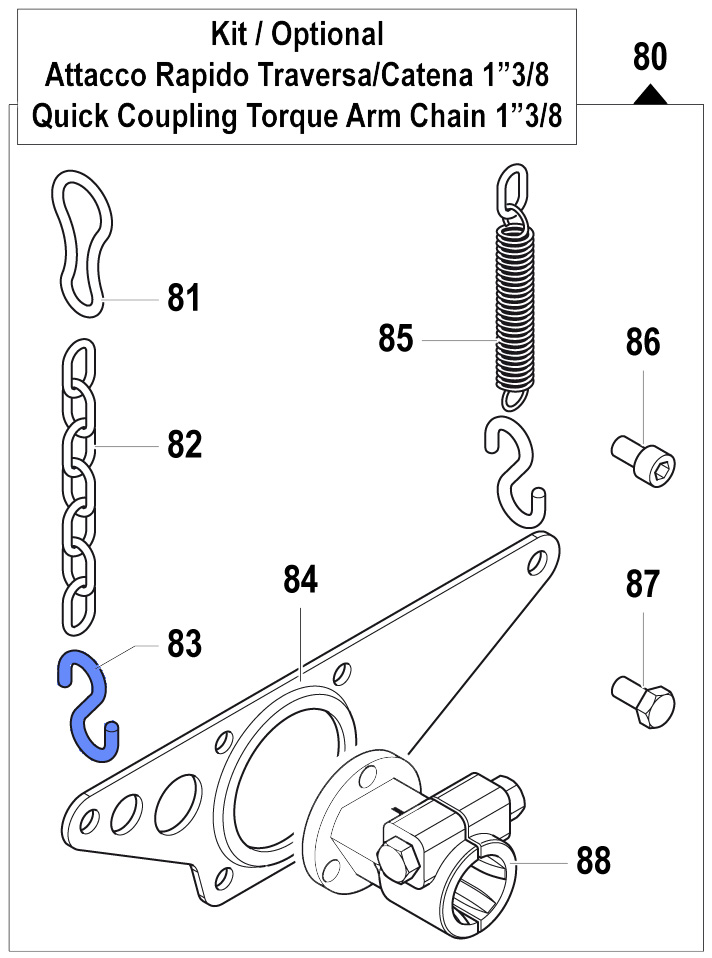 Kit / Optional
Attacco Rapido Traversa/Catena 1”3/8
Quick Coupling Torque Arm Chain 1”3/8

80

81
82
83
84
85
86
87
88