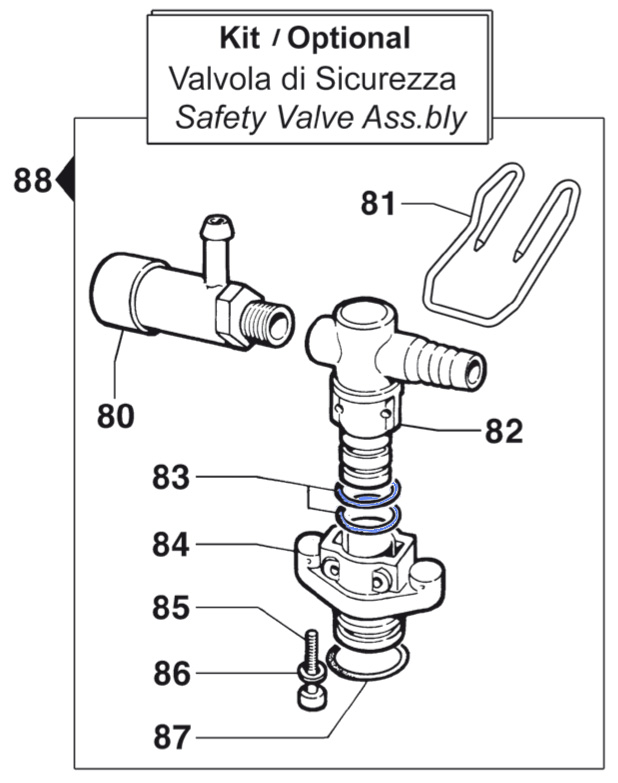 Kit / Optional
Valvola di Sicurezza
Safety Valve Ass.bly

88
81
80
82
83
84
85
86
87