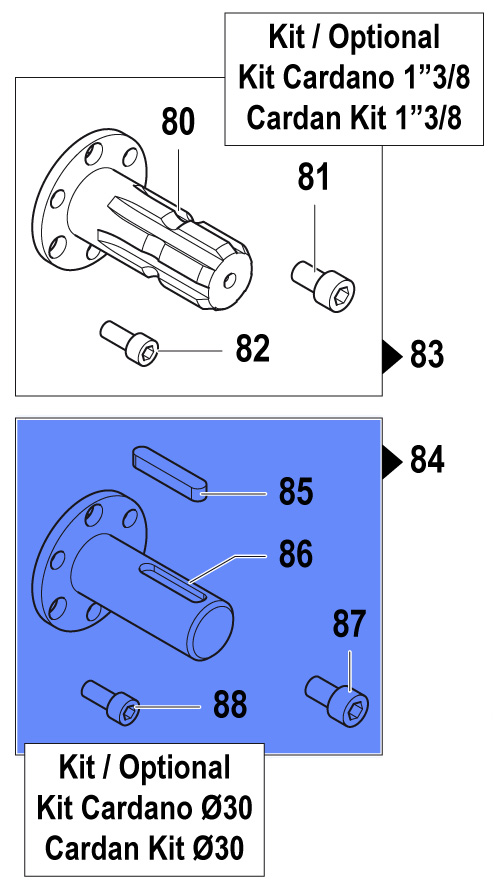 Kit / Optional
Kit Cardano 1”3/8
Cardan Kit 1”3/8

80

81

82

83

84

85

86

87

88

Kit / Optional
Kit Cardano Ø30
Cardan Kit Ø30