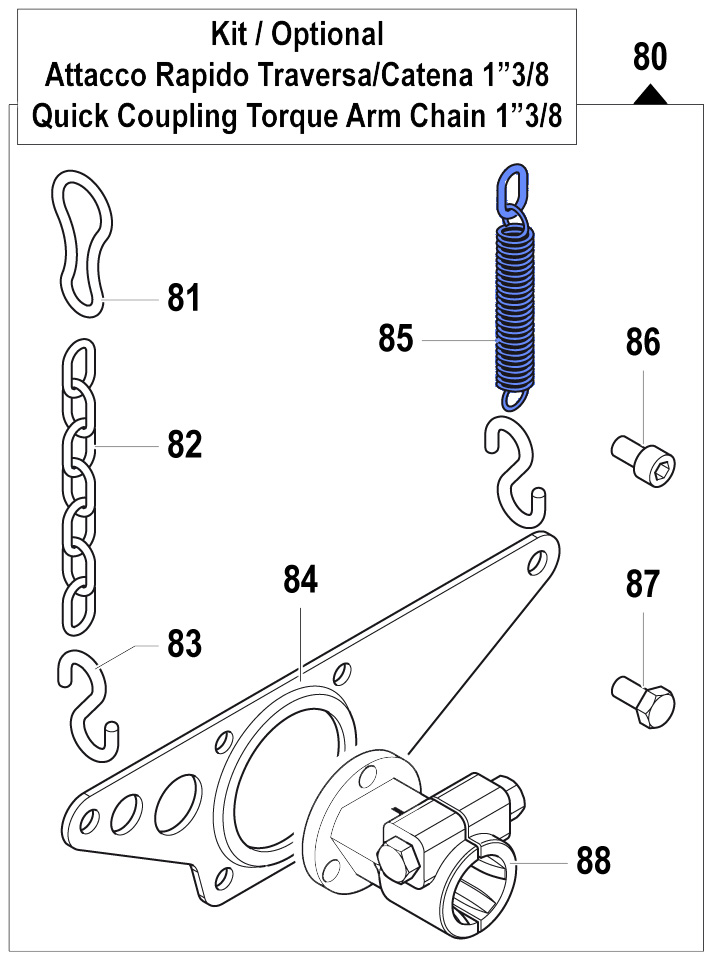 Kit / Optional
Attacco Rapido Traversa/Catena 1”3/8
Quick Coupling Torque Arm Chain 1”3/8

80

81

82

83

84

85

86

87

88