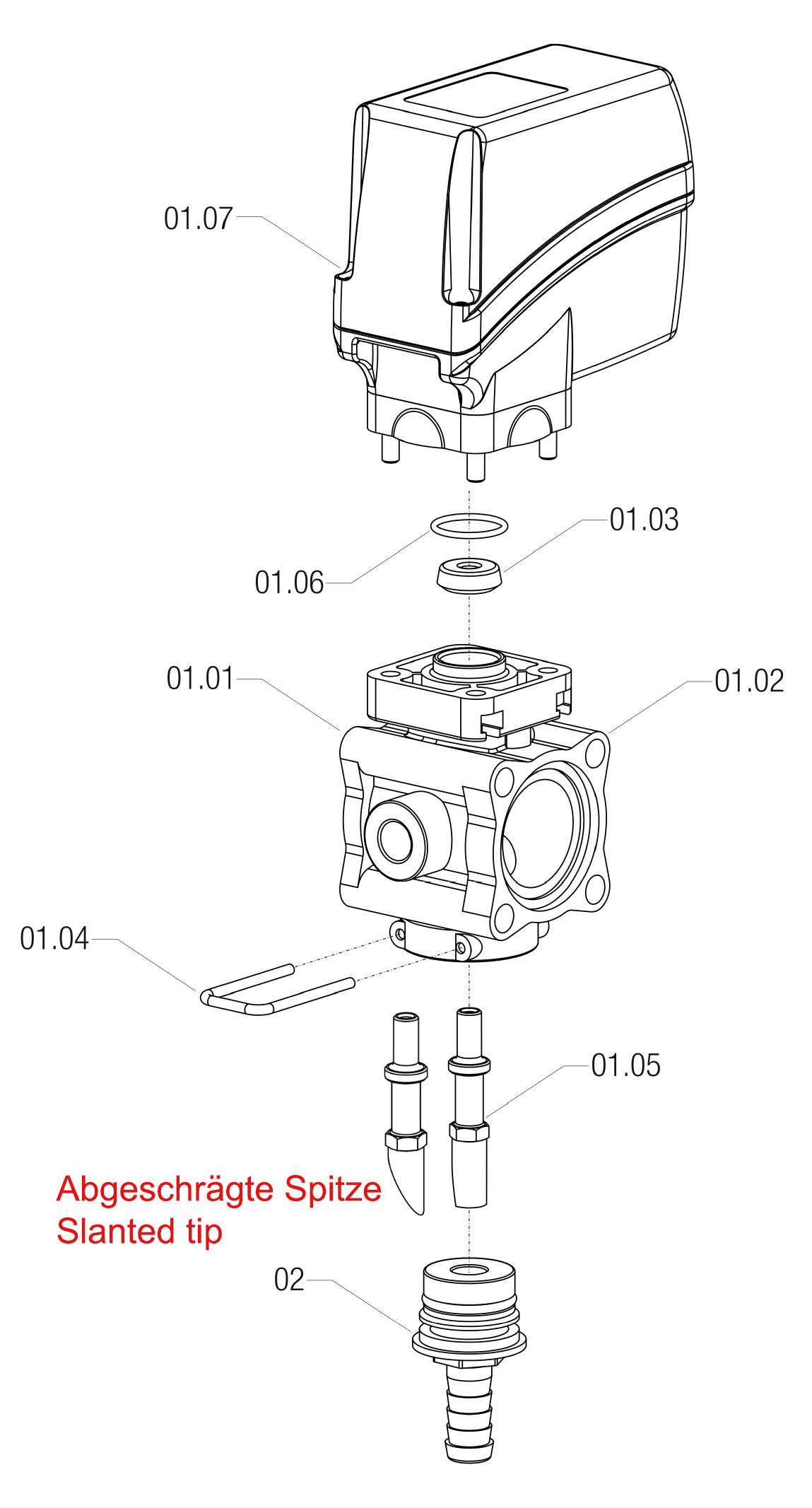 01.07

01.03

01.06

01.01

01.02

01.04

01.05

Abgeschrägte Spitze
Slanted tip

02