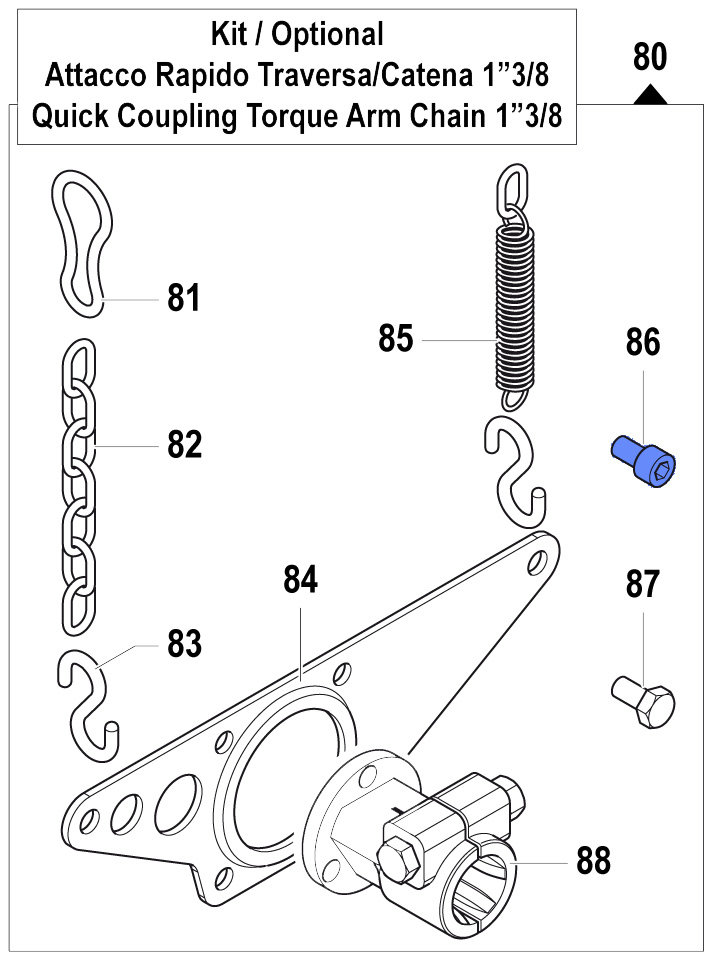 Kit / Optional
Attacco Rapido Traversa/Catena 1”3/8
Quick Coupling Torque Arm Chain 1”3/8

80

81

82

83

84

85

86

87

88