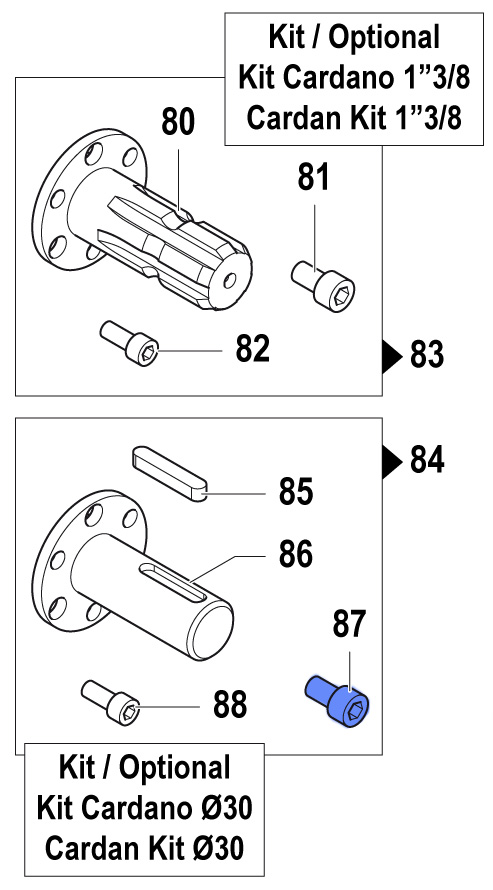 Kit / Optional
Kit Cardano 1”3/8
Cardan Kit 1”3/8

80

81

82

83

84

85

86

87

88

Kit / Optional
Kit Cardano Ø30
Cardan Kit Ø30