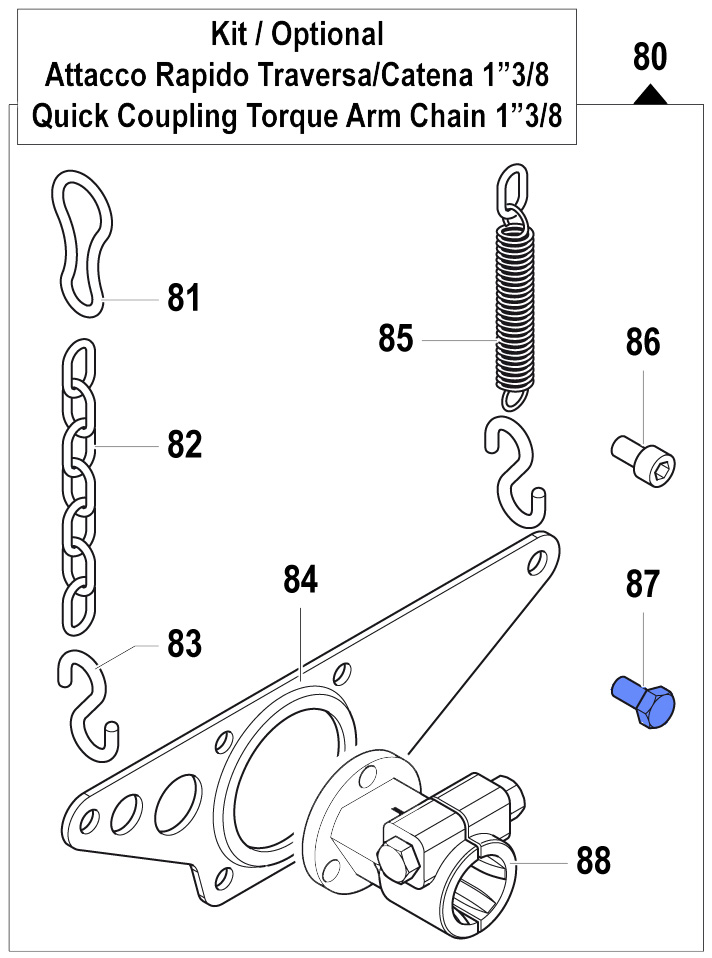 Kit / Optional
Attacco Rapido Traversa/Catena 1”3/8
Quick Coupling Torque Arm Chain 1”3/8

80

81

82

83

84

85

86

87

88