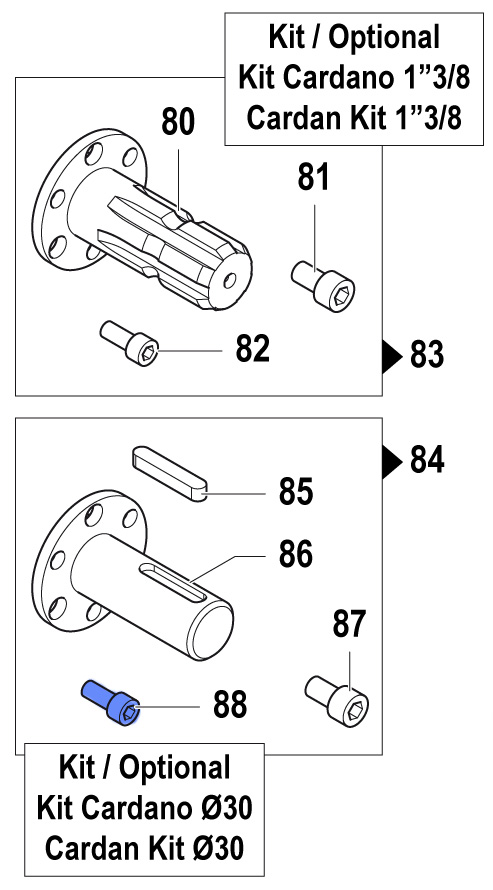 Kit / Optional
Kit Cardano 1”3/8
Cardan Kit 1”3/8

80

81

82

83

84

85

86

87

88

Kit / Optional
Kit Cardano Ø30
Cardan Kit Ø30