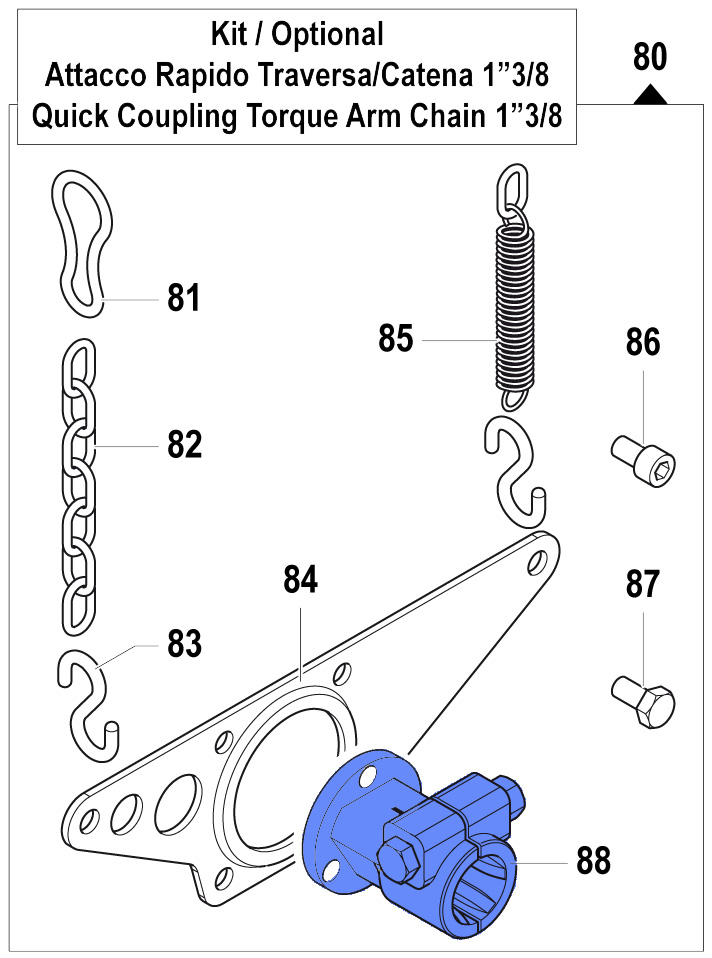 Kit / Optional
Attacco Rapido Traversa/Catena 1”3/8
Quick Coupling Torque Arm Chain 1”3/8

80

81

82

83

84

85

86

87

88