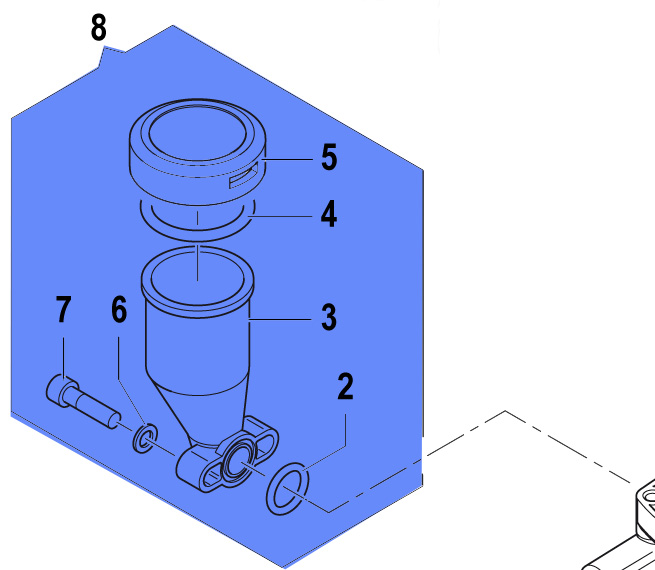 8
5
4
7
6
3
2