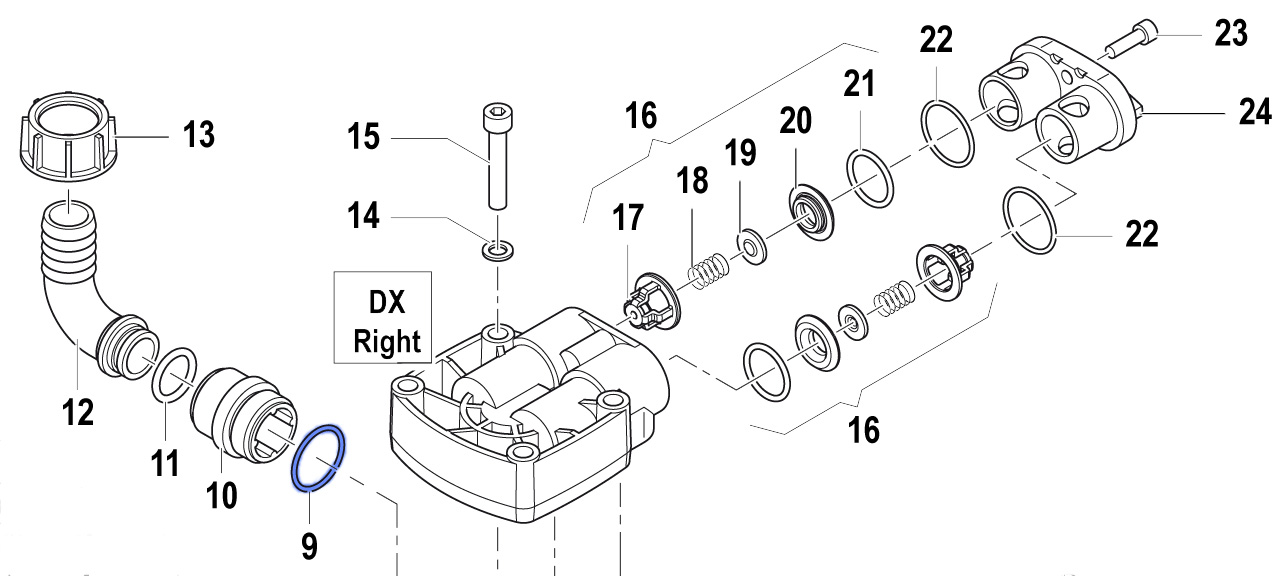 13
12
11
10
9
15
14
DX
Right
16
17
18
19
20
21
22
23
24
22
16