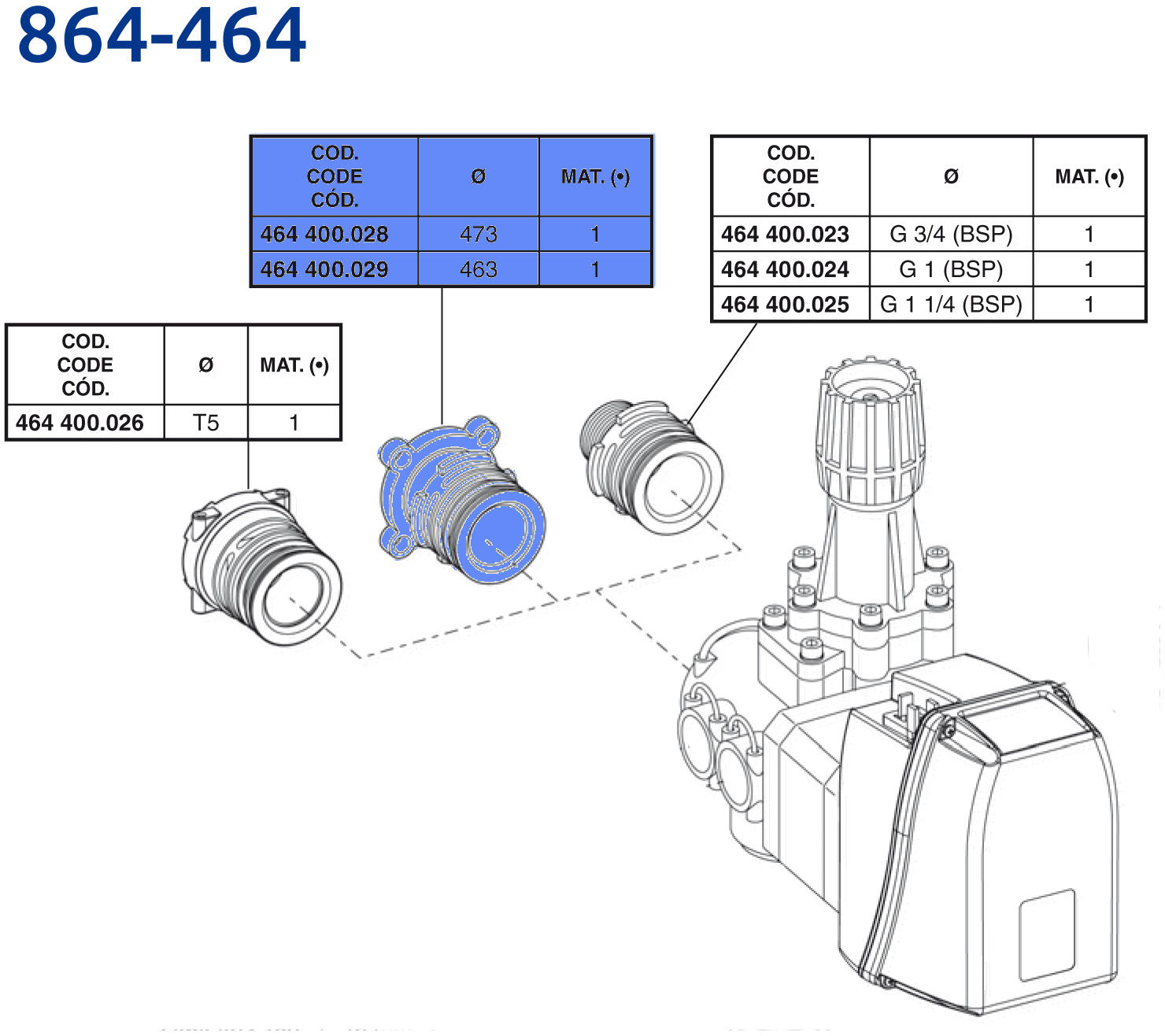 864-464

| COD. CODE CÓD. | Ø | MAT. (•) |
|---|---|---|
| 464 400.028 | 473 | 1 |
| 464 400.029 | 463 | 1 |

| COD. CODE CÓD. | Ø | MAT. (•) |
|---|---|---|
| 464 400.023 | G 3/4 (BSP) | 1 |
| 464 400.024 | G 1 (BSP) | 1 |
| 464 400.025 | G 1 1/4 (BSP) | 1 |

| COD. CODE CÓD. | Ø | MAT. (•) |
|---|---|---|
| 464 400.026 | T5 | 1 |