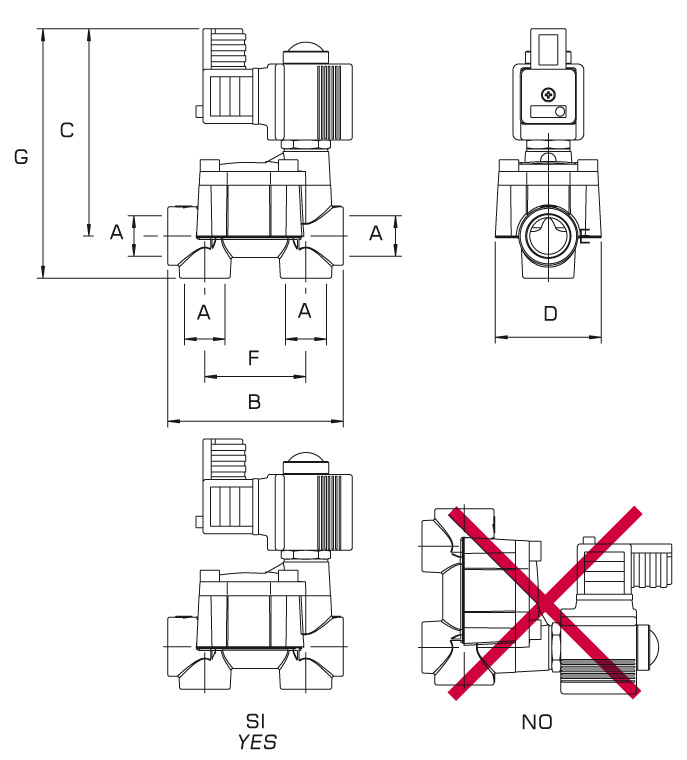 G
C
A
A
A
A
F
B
E
D
SI
YES
NO