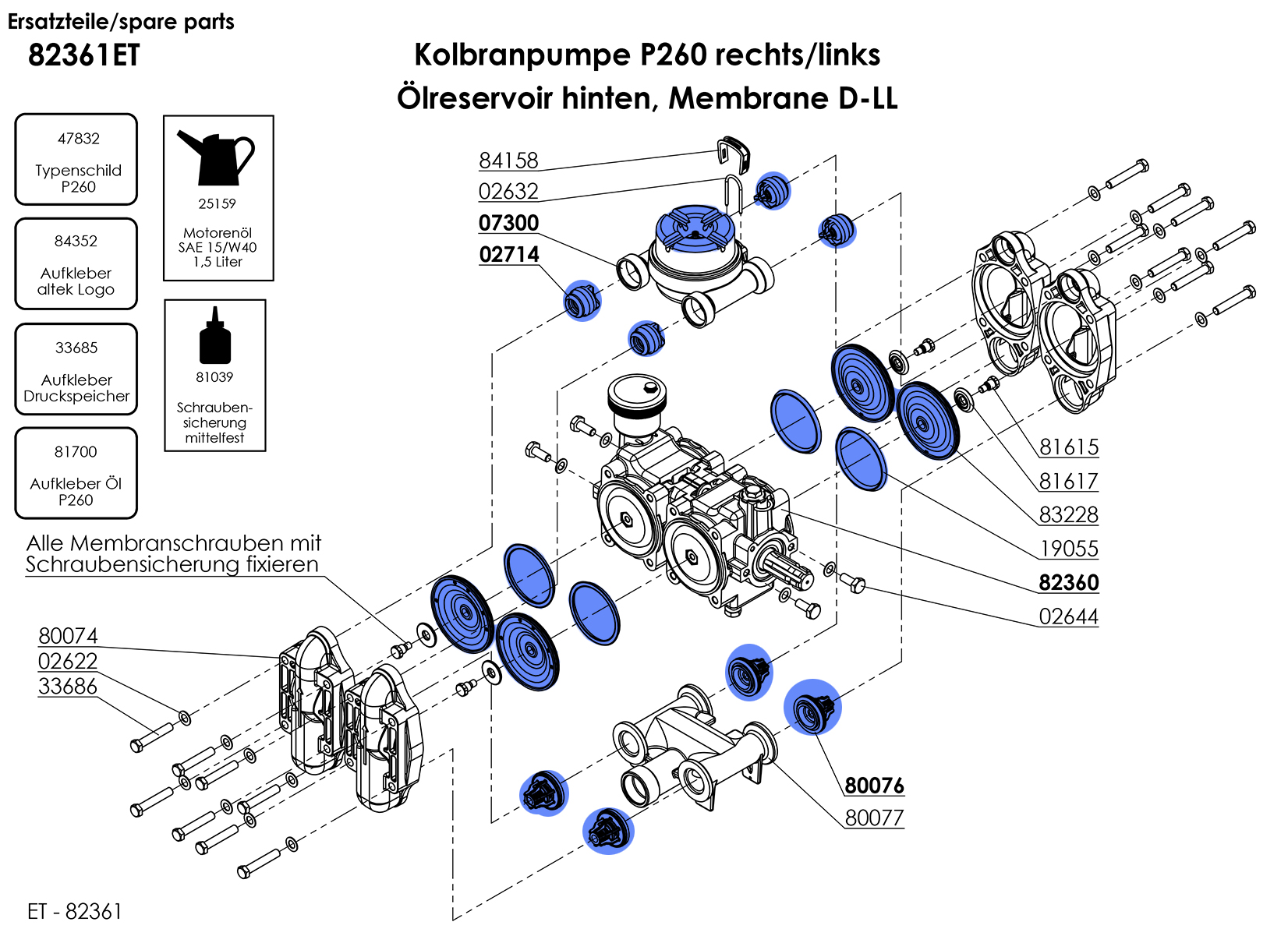 Ersatzteile/spare parts
82361ET

Kolbranpumpe P260 rechts/links
Ölreservoir hinten, Membrane D-LL

47832
Typenschild P260

84352
Aufkleber altek Logo

33685
Aufkleber Druckspeicher

81700
Aufkleber Öl P260

25159
Motorenöl SAE 15/W40 1,5 Liter

81039
Schraubensicherung mittelfest

84158
02632
07300
02714

81615
81617
83228
19055
82360
02644

Alle Membranschrauben mit Schraubensicherung fixieren

80074
02622
33686

80076
80077

ET - 82361