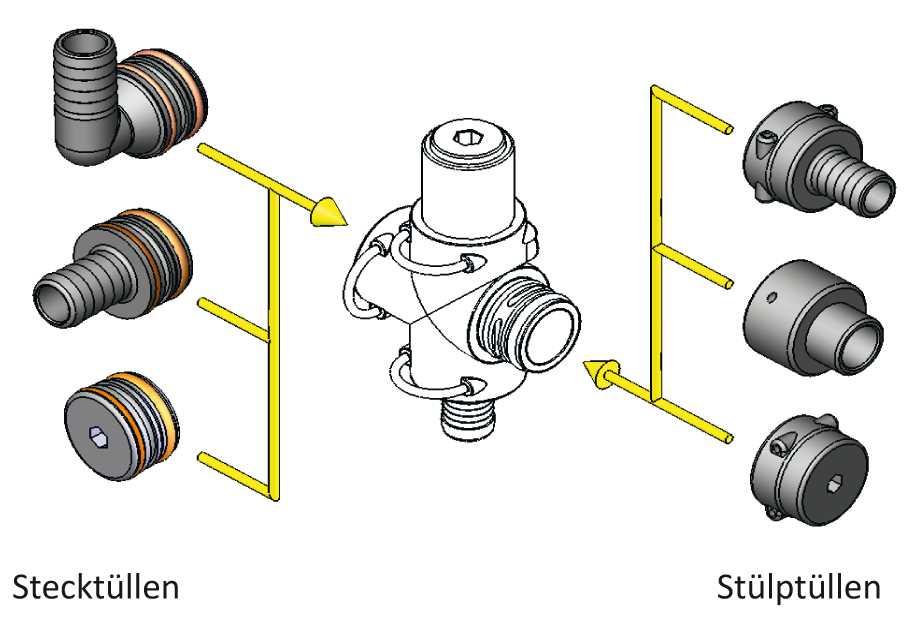 Stecktüllen

Stülptüllen