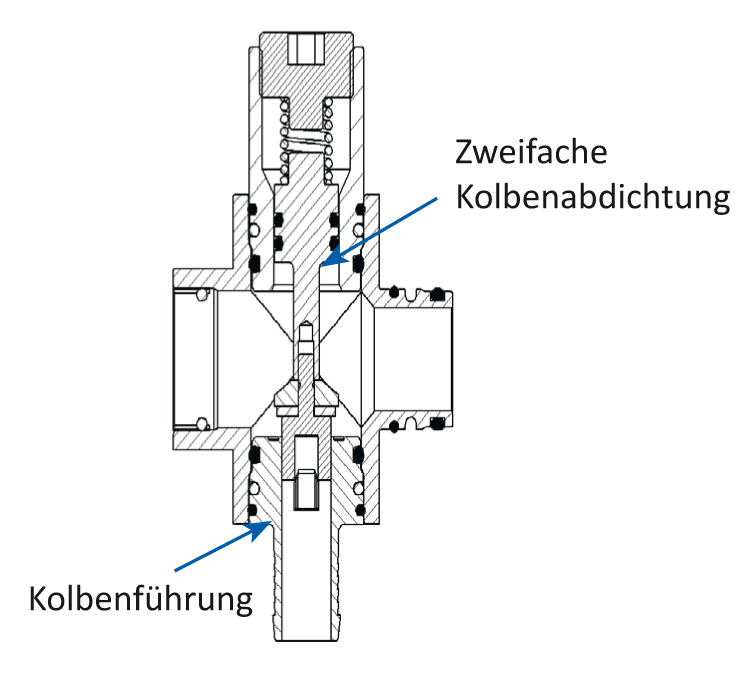 Zweifache Kolbenabdichtung

Kolbenführung