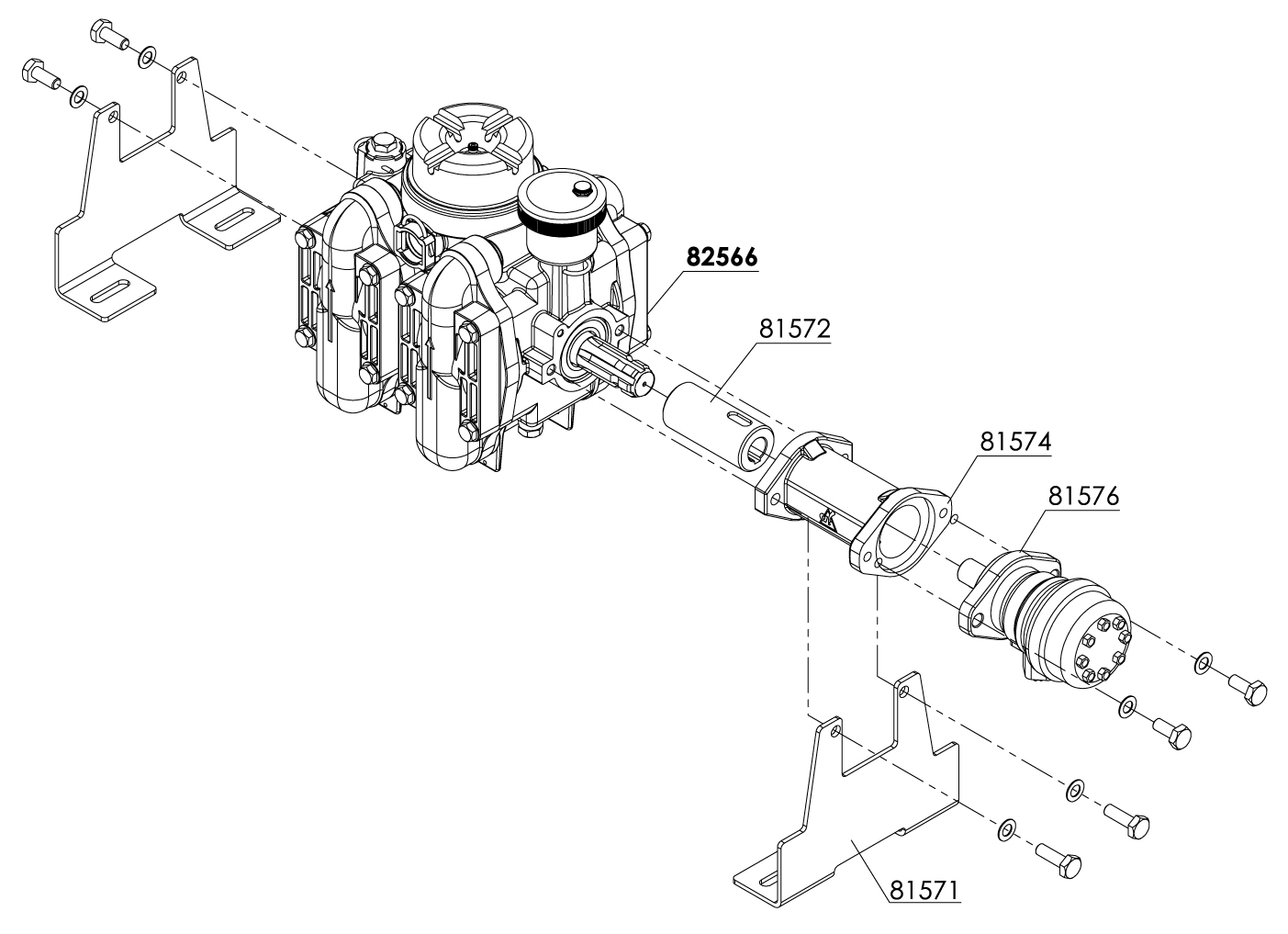 82566

81572

81574

81576

81571