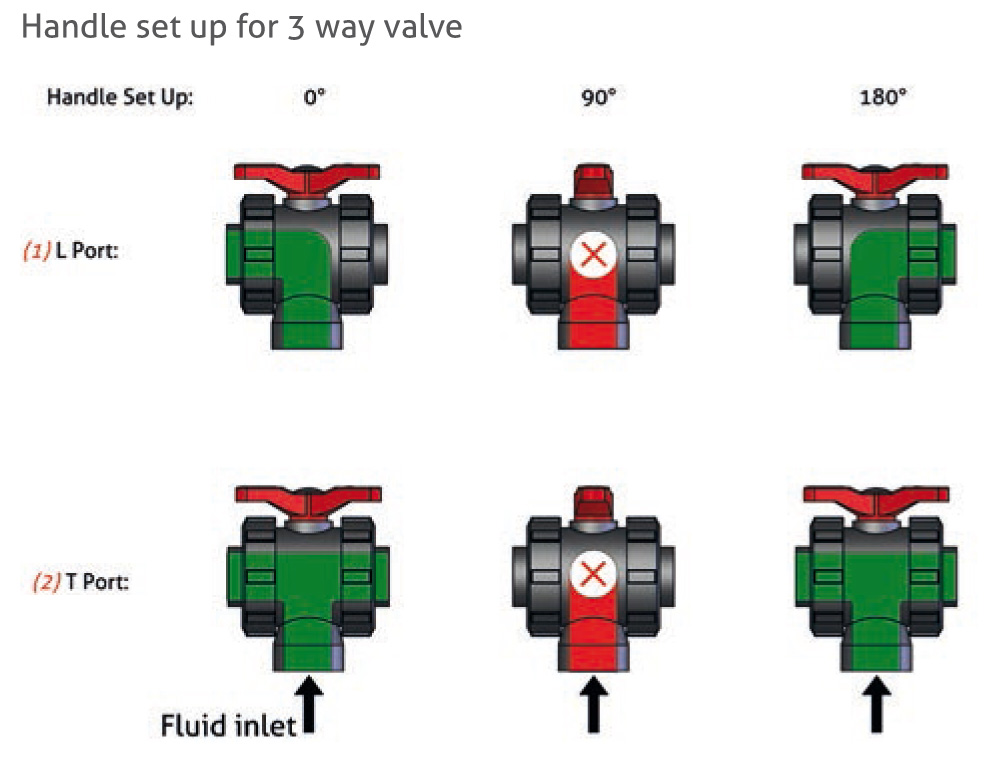 Handle set up for 3 way valve

Handle Set Up: 0° 90° 180°

(1) L Port:

(2) T Port:

Fluid inlet