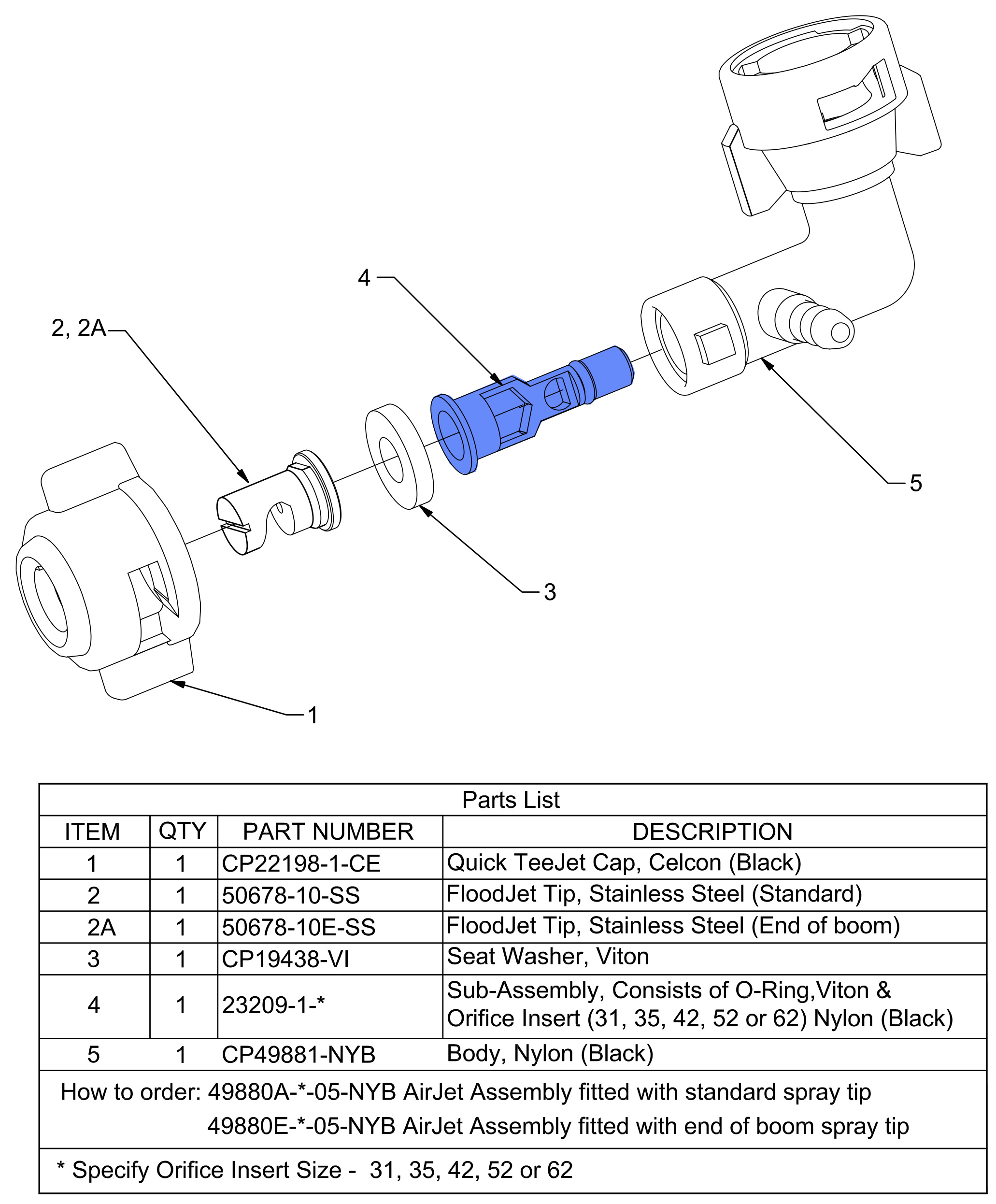 4

2, 2A

5

3

1

Parts List

| ITEM | QTY | PART NUMBER | DESCRIPTION |
|---|---|---|---|
| 1 | 1 | CP22198-1-CE | Quick TeeJet Cap, Celcon (Black) |
| 2 | 1 | 50678-10-SS | FloodJet Tip, Stainless Steel (Standard) |
| 2A | 1 | 50678-10E-SS | FloodJet Tip, Stainless Steel (End of boom) |
| 3 | 1 | CP19438-VI | Seat Washer, Viton |
| 4 | 1 | 23209-1-* | Sub-Assembly, Consists of O-Ring,Viton & Orifice Insert (31, 35, 42, 52 or 62) Nylon (Black) |
| 5 | 1 | CP49881-NYB | Body, Nylon (Black) |

How to order: 49880A-*-05-NYB AirJet Assembly fitted with standard spray tip
49880E-*-05-NYB AirJet Assembly fitted with end of boom spray tip

* Specify Orifice Insert Size - 31, 35, 42, 52 or 62