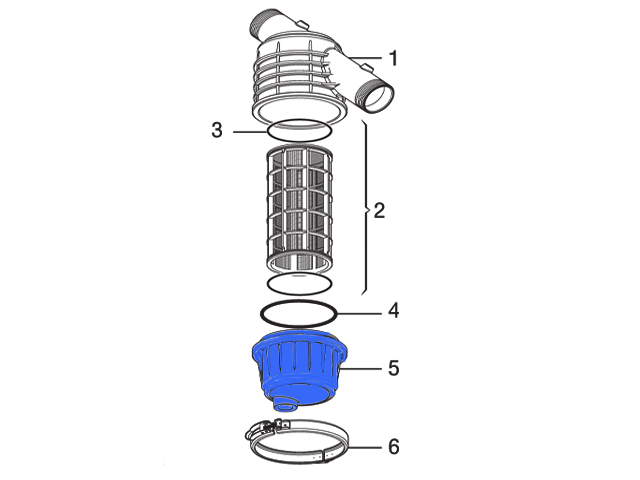 1
3
2
4
5
6