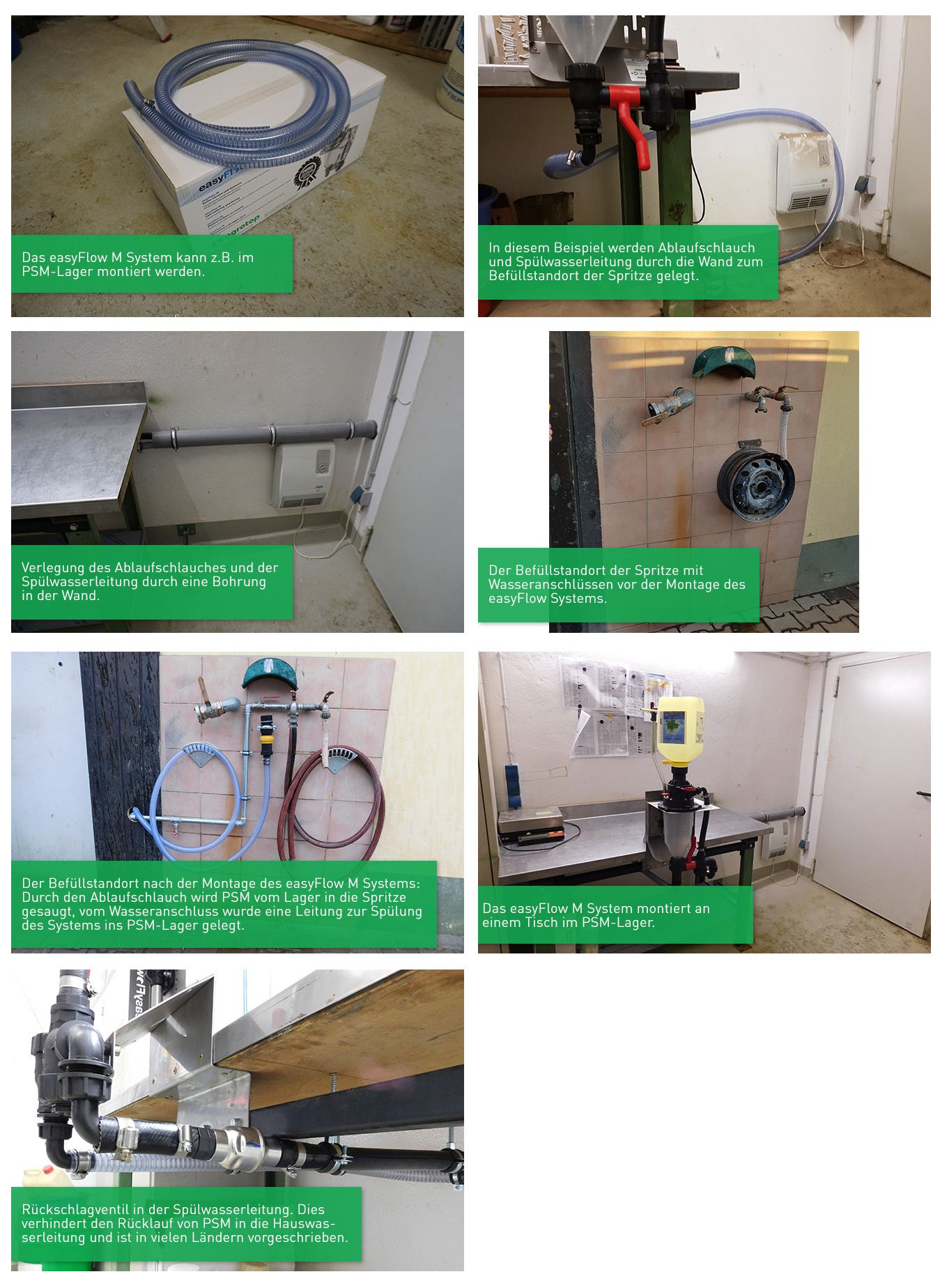 easyFl

agrotop

Das easyFlow M System kann z.B. im PSM-Lager montiert werden.

In diesem Beispiel werden Ablaufschlauch und Spülwasserleitung durch die Wand zum Befüllstandort der Spritze gelegt.

Verlegung des Ablaufschlauches und der Spülwasserleitung durch eine Bohrung in der Wand.

Der Befüllstandort der Spritze mit Wasseranschlüssen vor der Montage des easyFlow Systems.

Der Befüllstandort nach der Montage des easyFlow M Systems: Durch den Ablaufschlauch wird PSM vom Lager in die Spritze gesaugt, vom Wasseranschluss wurde eine Leitung zur Spülung des Systems ins PSM-Lager gelegt.

Das easyFlow M System montiert an einem Tisch im PSM-Lager.

Rückschlagventil in der Spülwasserleitung. Dies verhindert den Rücklauf von PSM in die Hauswasserleitung und ist in vielen Ländern vorgeschrieben.