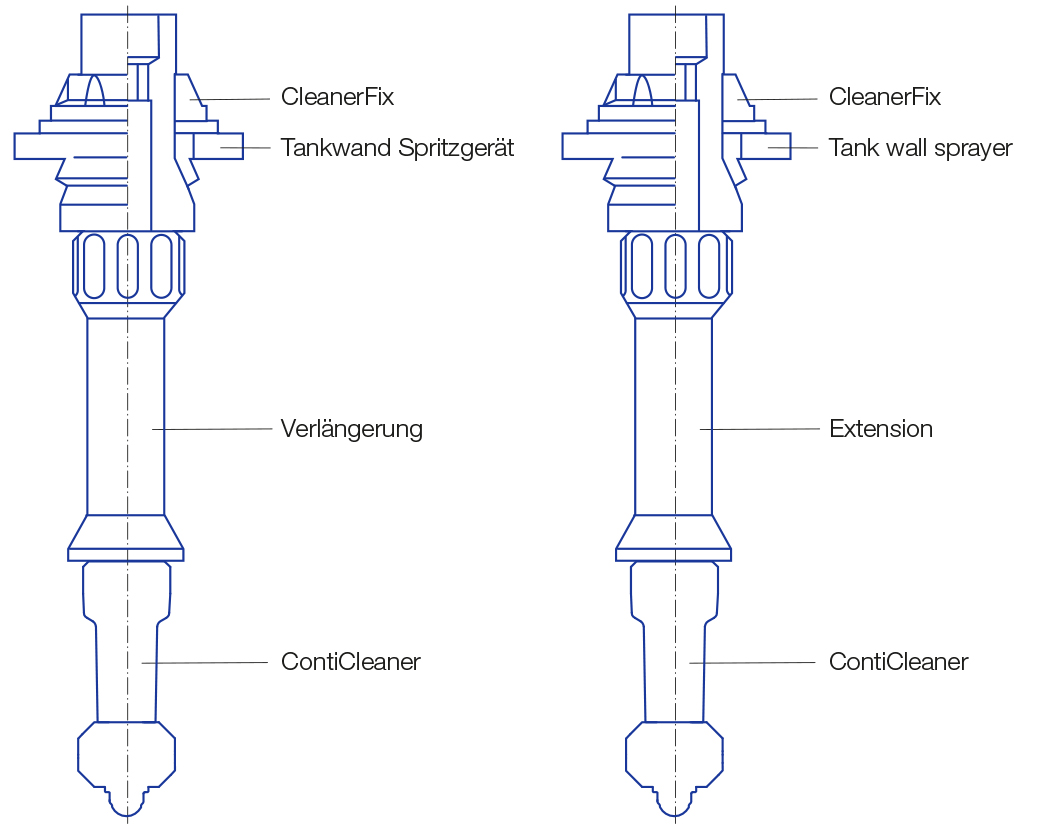 CleanerFix
Tankwand Spritzgerät
Verlängerung
ContiCleaner

CleanerFix
Tank wall sprayer
Extension
ContiCleaner