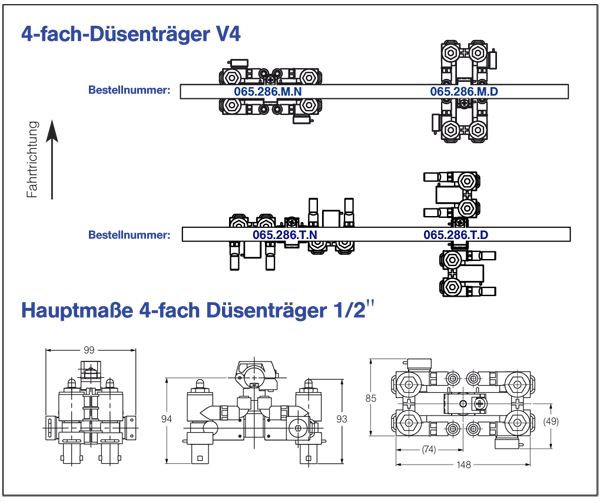 4-fach-Düsenträger V4

Bestellnummer: 065.286.M.N 065.286.M.D

Fahrtrichtung

Bestellnummer: 065.286.T.N 065.286.T.D

Hauptmaße 4-fach Düsenträger 1/2"

99

94

93

85

(49)

(74)

148