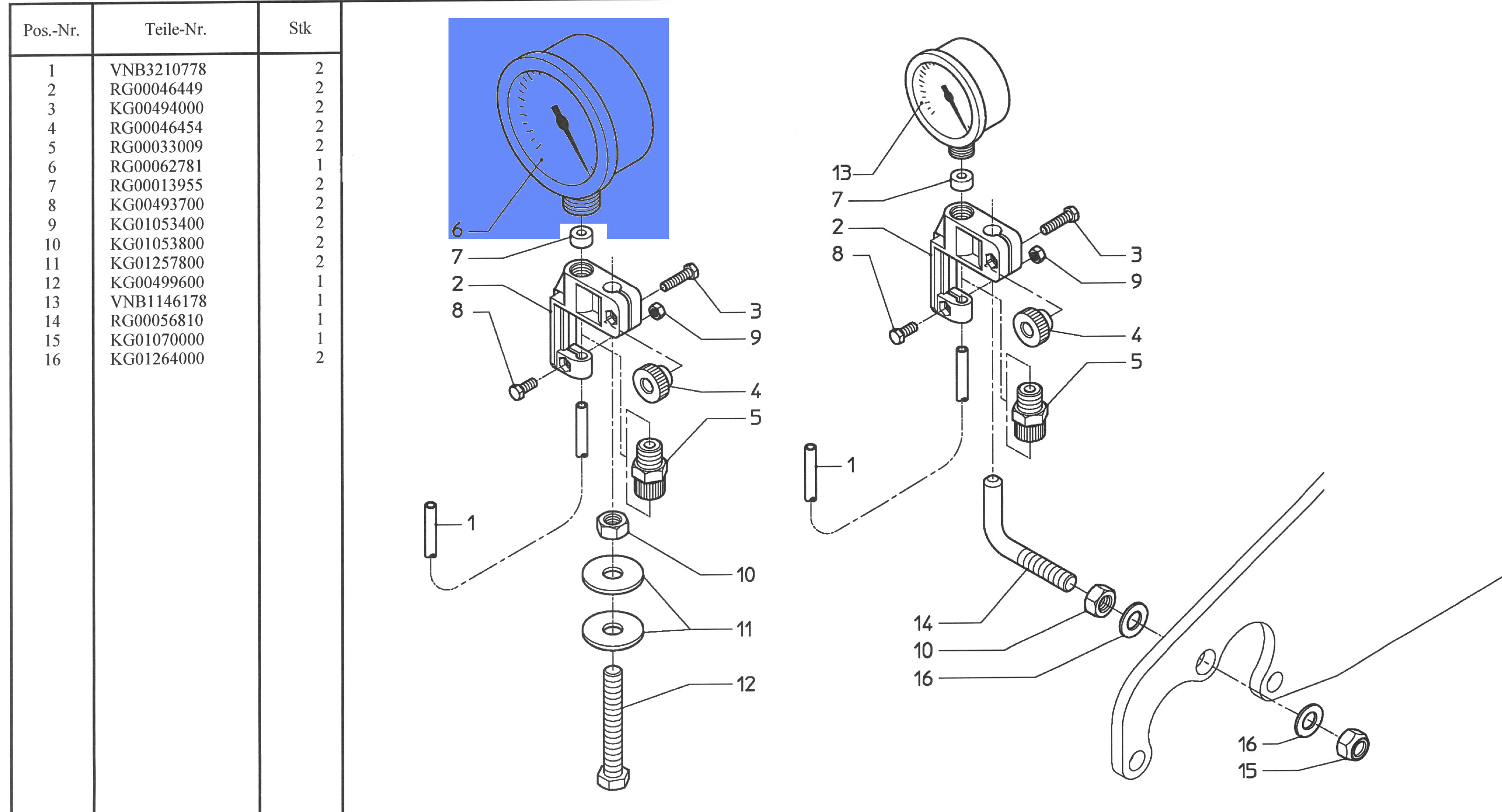 | Pos.-Nr. | Teile-Nr. | Stk |
|---|---|---|
| 1 | VNB3210778 | 2 |
| 2 | RG00046449 | 2 |
| 3 | KG00494000 | 2 |
| 4 | RG00046454 | 2 |
| 5 | RG00033009 | 2 |
| 6 | RG00062781 | 1 |
| 7 | RG00013955 | 2 |
| 8 | KG00493700 | 2 |
| 9 | KG01053400 | 2 |
| 10 | KG01053800 | 2 |
| 11 | KG01257800 | 2 |
| 12 | KG00499600 | 1 |
| 13 | VNB1146178 | 1 |
| 14 | RG00056810 | 1 |
| 15 | KG01070000 | 1 |
| 16 | KG01264000 | 2 |

6
7
2
8
3
9
4
5
1
10
11
12

13
7
2
8
3
9
4
5
1
14
10
16
16
15