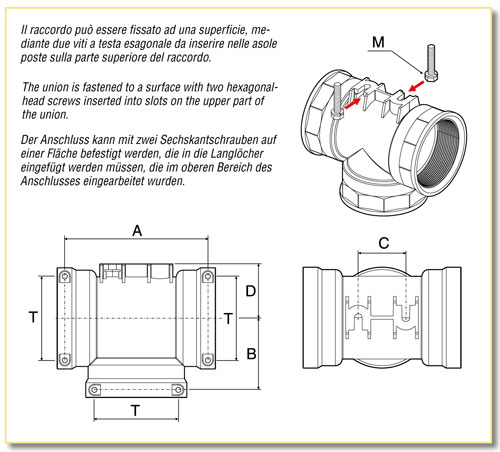 Il raccordo può essere fissato ad una superficie, mediante due viti a testa esagonale da inserire nelle asole poste sulla parte superiore del raccordo.

The union is fastened to a surface with two hexagonal-head screws inserted into slots on the upper part of the union.

Der Anschluss kann mit zwei Sechskantschrauben auf einer Fläche befestigt werden, die in die Langlöcher eingefügt werden müssen, die im oberen Bereich des Anschlusses eingearbeitet wurden.

M

A

T

T

D

B

T

C