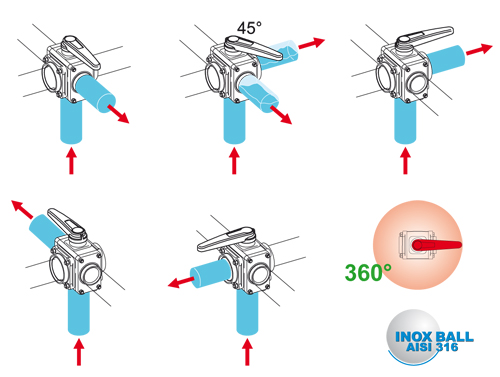 45°

360°

INOX BALL
AISI 316