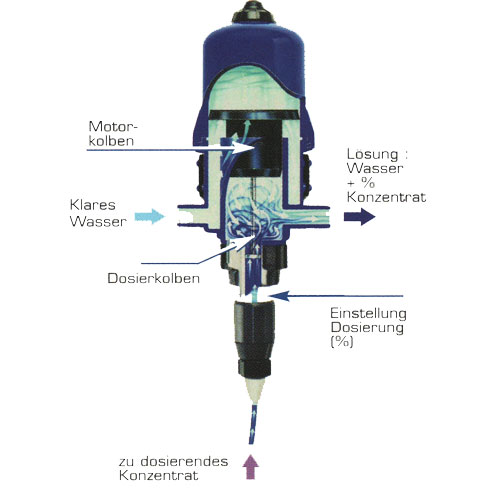 Motorkolben

Lösung : Wasser + % Konzentrat

Klares Wasser

Dosierkolben

Einstellung Dosierung (%)

zu dosierendes Konzentrat