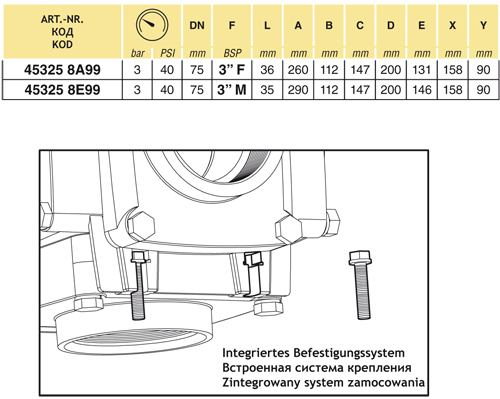 | ART.-NR. КОД KOD | bar | PSI | DN mm | F BSP | L mm | A mm | B mm | C mm | D mm | E mm | X mm | Y mm |
|---|---|---|---|---|---|---|---|---|---|---|---|---|
| 45325 8A99 | 3 | 40 | 75 | 3" F | 36 | 260 | 112 | 147 | 200 | 131 | 158 | 90 |
| 45325 8E99 | 3 | 40 | 75 | 3" M | 35 | 290 | 112 | 147 | 200 | 146 | 158 | 90 |

Integriertes Befestigungssystem
Встроенная система крепления
Zintegrowany system zamocowania