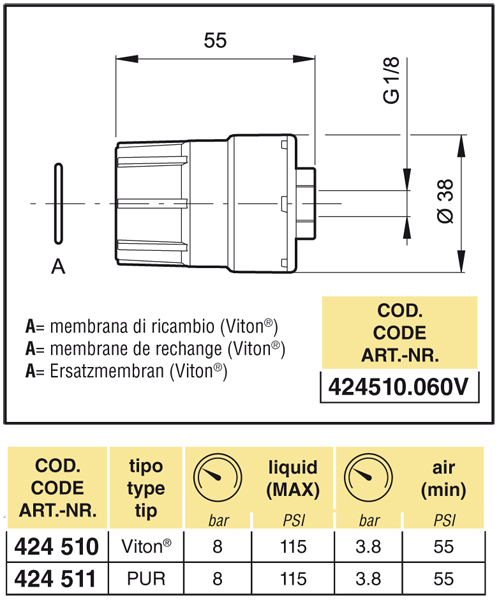 55

G 1/8

Ø 38

A

**A**= membrana di ricambio (Viton®)
**A**= membrane de rechange (Viton®)
**A**= Ersatzmembran (Viton®)

COD.
CODE
ART.-NR.

424510.060V

| COD. CODE ART.-NR. | tipo type tip | liquid (MAX) bar | liquid (MAX) PSI | air (min) bar | air (min) PSI |
|---|---|---|---|---|---|
| 424 510 | Viton® | 8 | 115 | 3.8 | 55 |
| 424 511 | PUR | 8 | 115 | 3.8 | 55 |