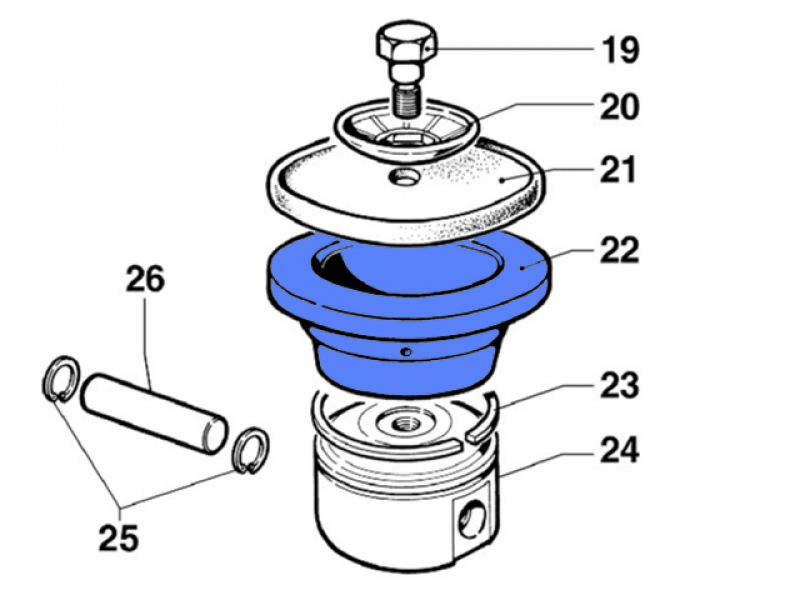 19
20
21
22
26
23
24
25