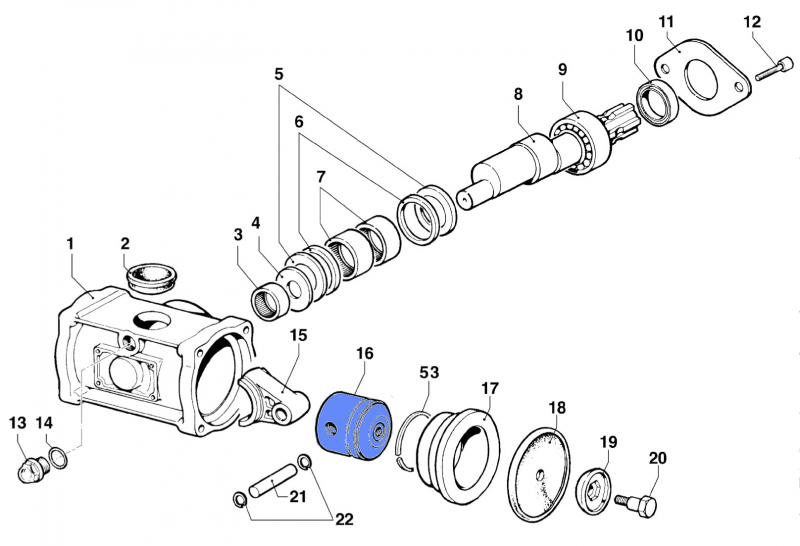 5
6
7
8
9
10
11
12
1
2
3
4
15
16
53
17
18
19
20
13
14
21
22