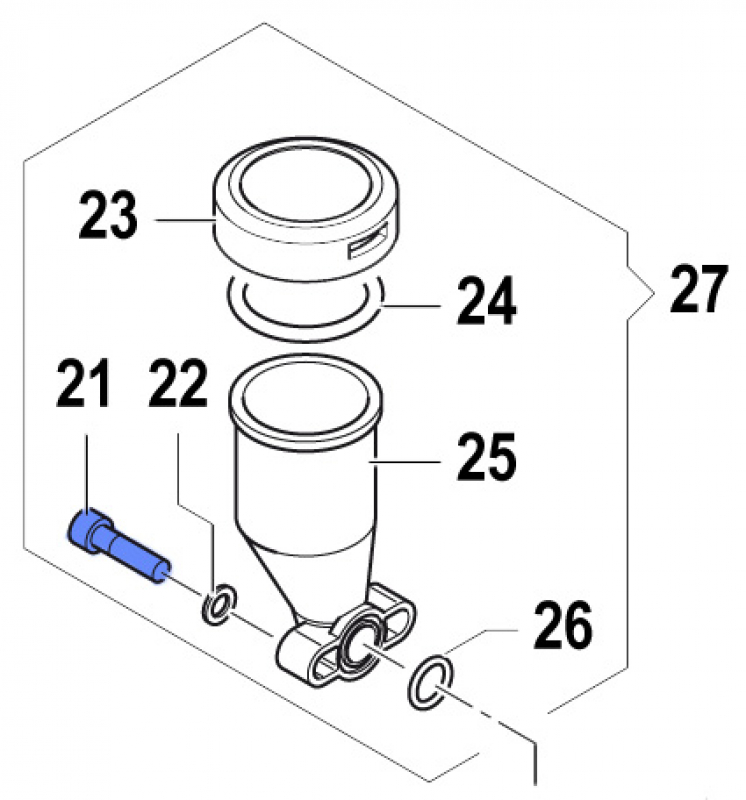 23
24
27
21
22
25
26