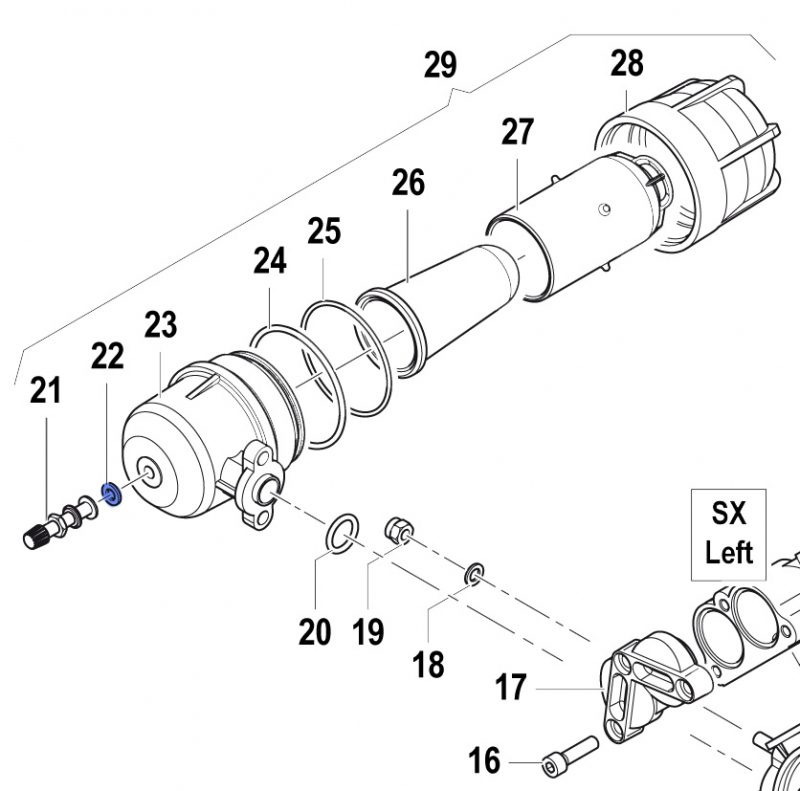 29
28
27
26
25
24
23
22
21
SX
Left
20
19
18
17
16