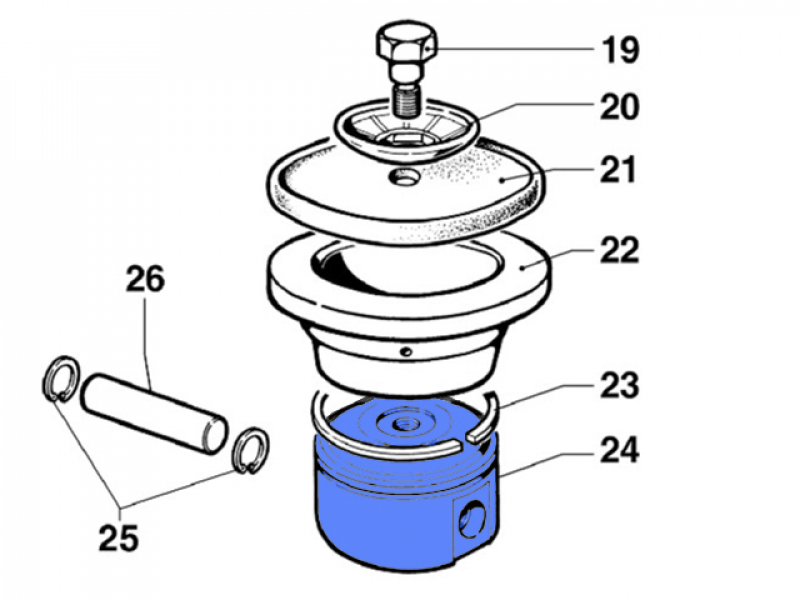 19
20
21
22
26
23
24
25