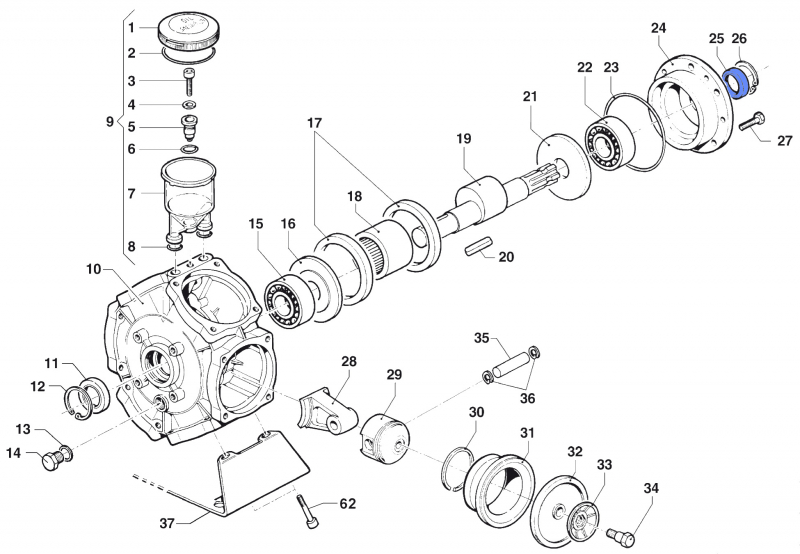 1
2
3
4
5
6
7
8
9
10
11
12
13
14
15
16
17
18
19
20
21
22
23
24
25
26
27
28
29
30
31
32
33
34
35
36
37
62