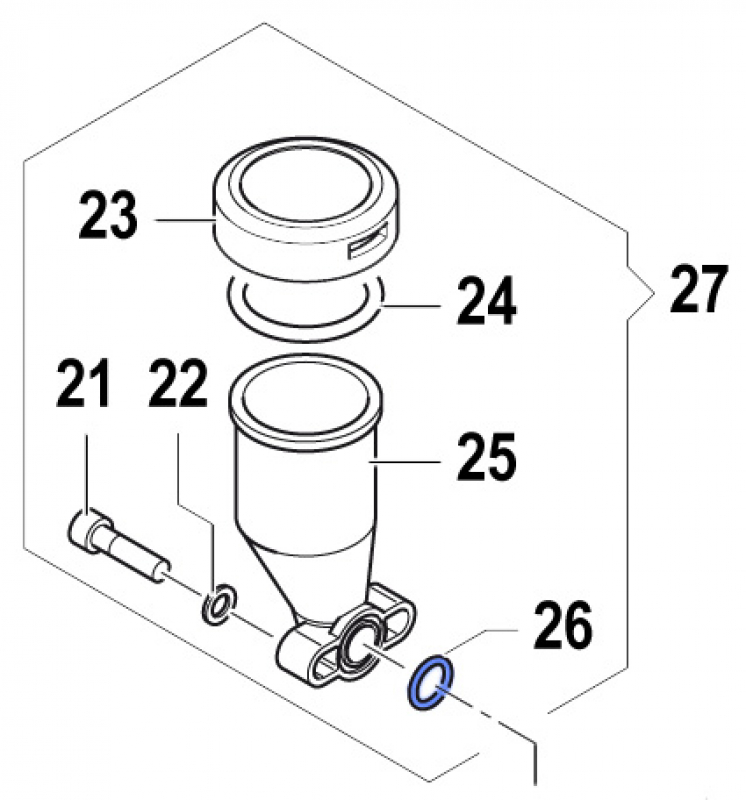 23
24
27
21
22
25
26