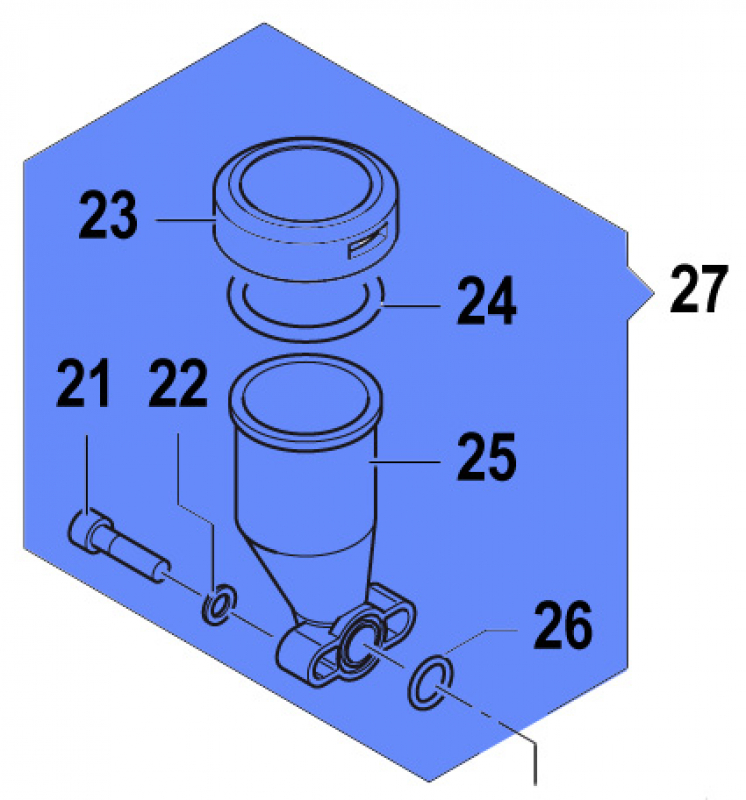 23
24
27
21
22
25
26