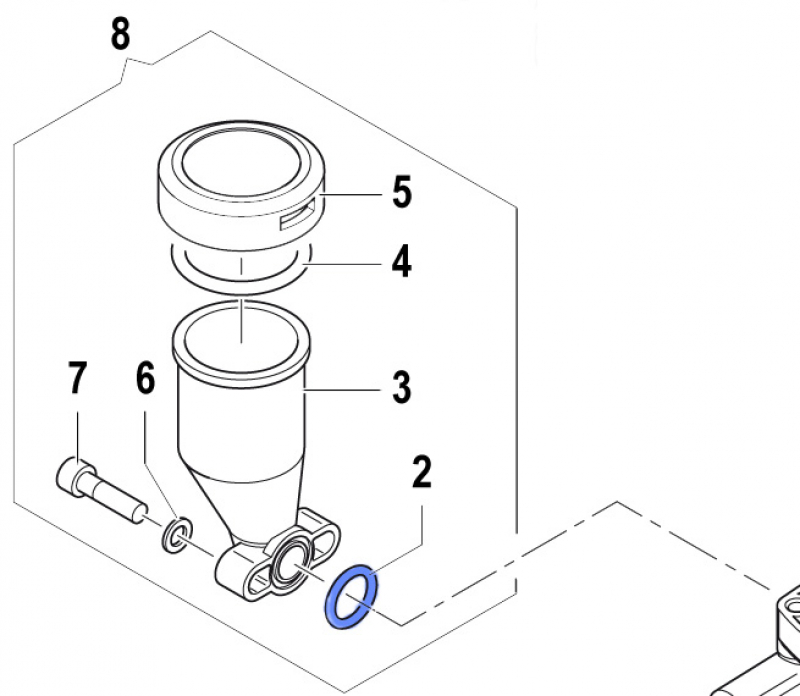 8
5
4
7
6
3
2