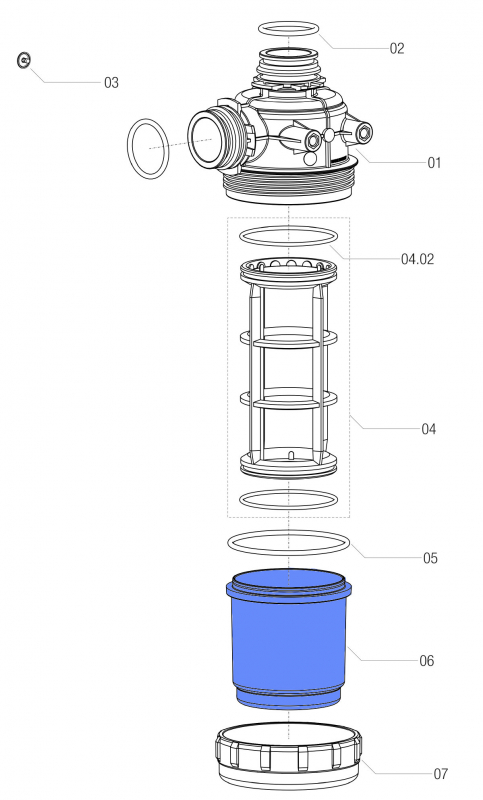 02
03
01
04.02
04
05
06
07