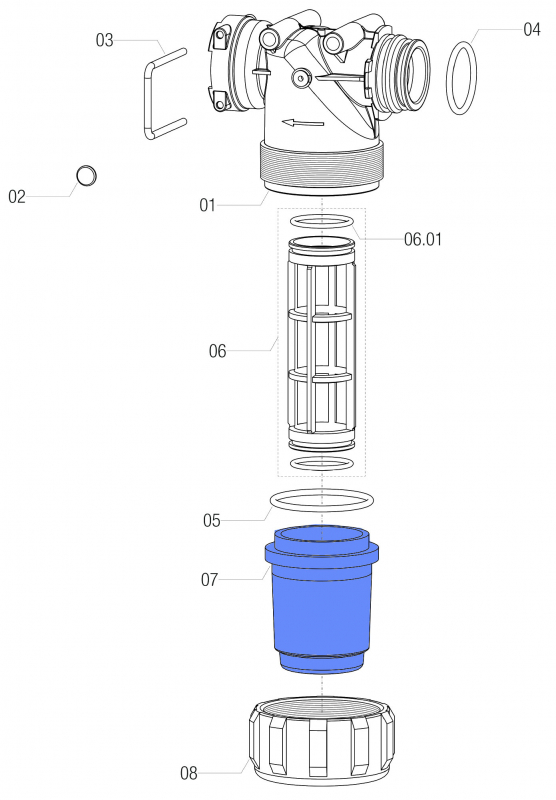 03
04
02
01
06.01
06
05
07
08