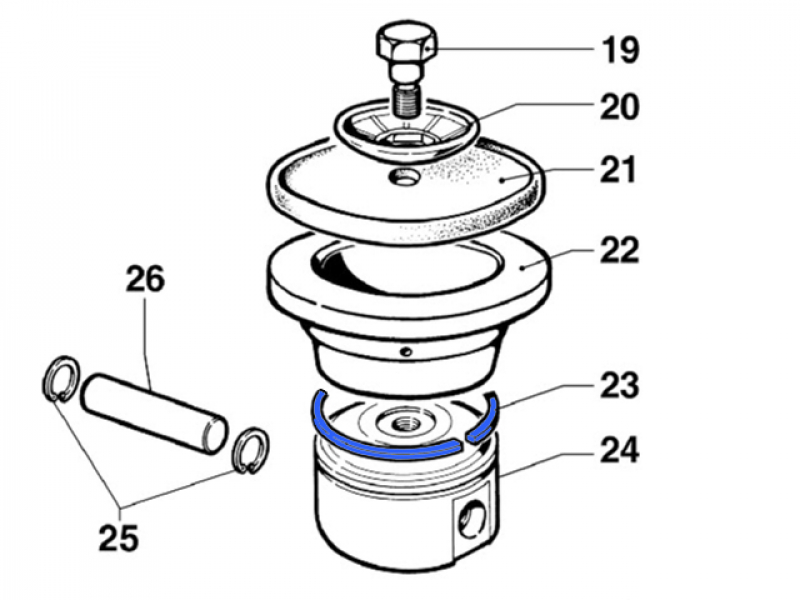 19
20
21
22
26
23
24
25