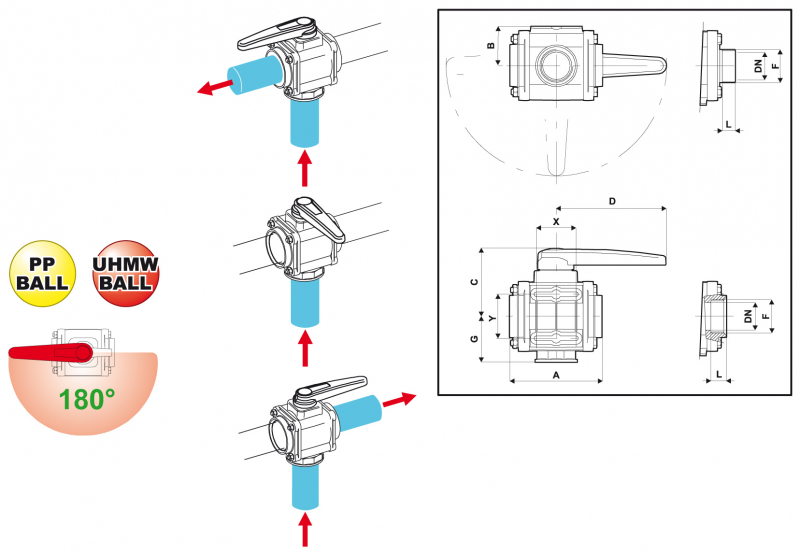 PP BALL

UHMW BALL

180°

B

DN

F

L

D

X

C

Y

G

A

DN

F

L