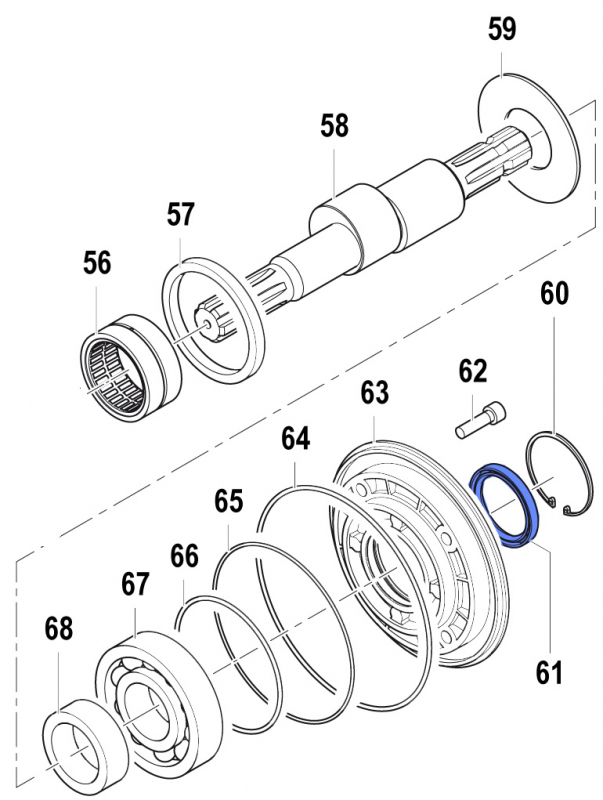 59

58

57

56

60

62

63

64

65

66

67

68

61