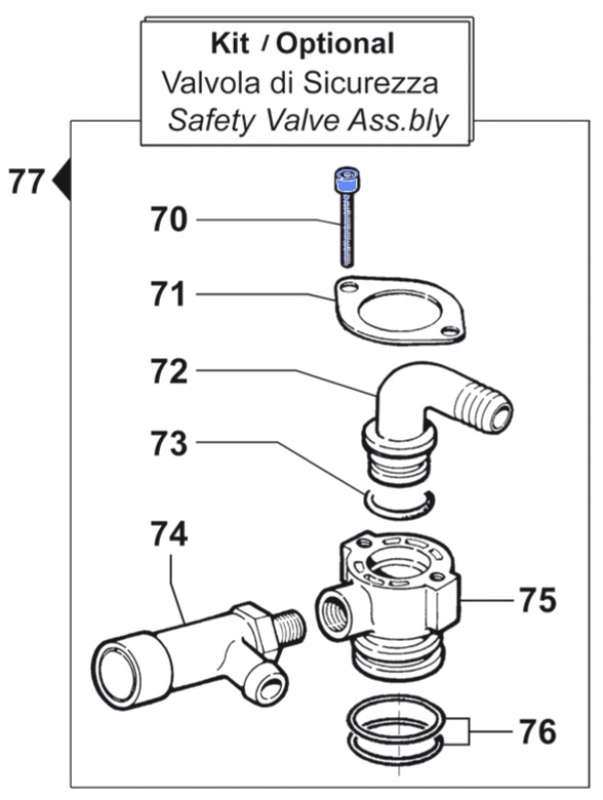 Kit / Optional
Valvola di Sicurezza
Safety Valve Ass.bly

77

70

71

72

73

74

75

76