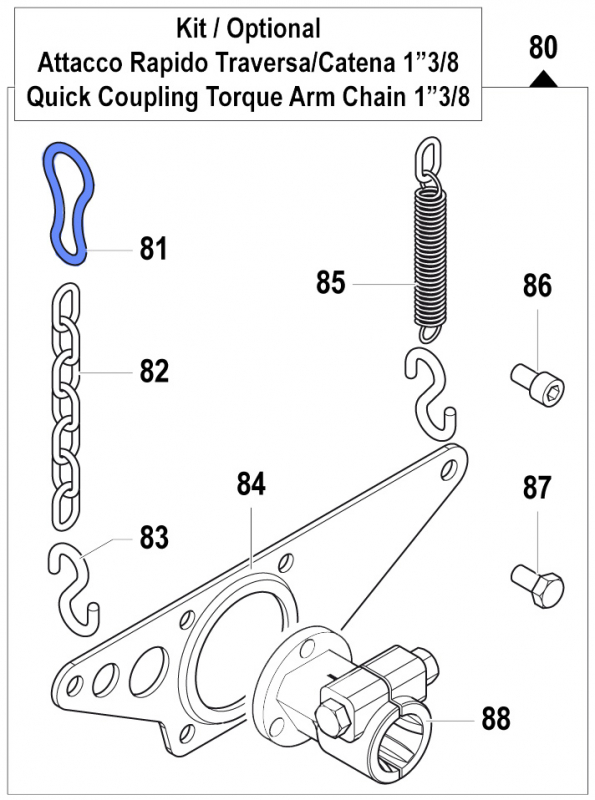 Kit / Optional
Attacco Rapido Traversa/Catena 1”3/8
Quick Coupling Torque Arm Chain 1”3/8

80

81
82
83
84
85
86
87
88