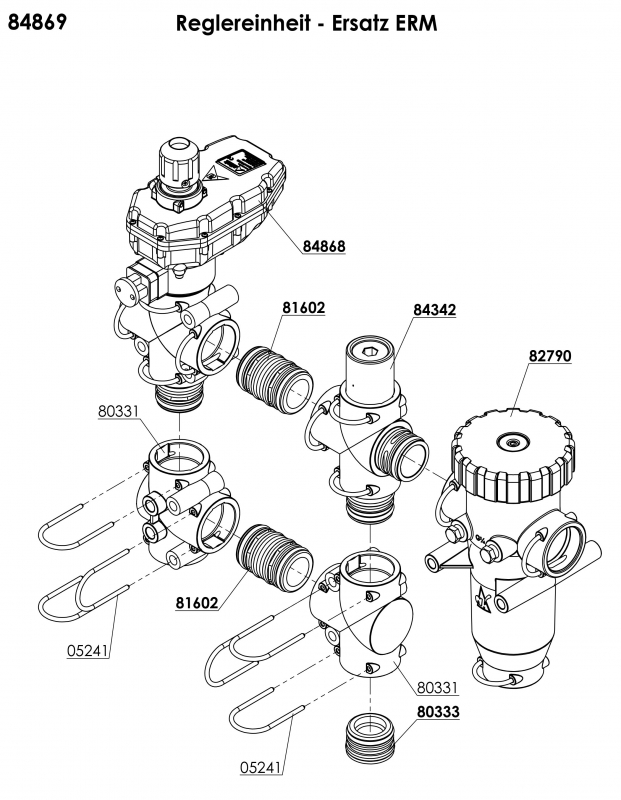 84869 Reglereinheit - Ersatz ERM

84868

81602

84342

82790

80331

81602

05241

80331

80333

05241