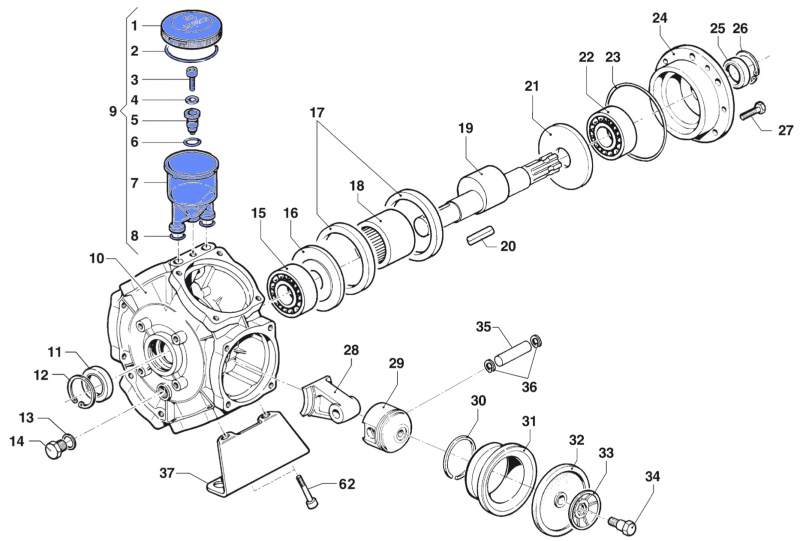 1
2
3
4
5
6
7
8
9
10
11
12
13
14
15
16
17
18
19
20
21
22
23
24
25
26
27
28
29
30
31
32
33
34
35
36
37
62