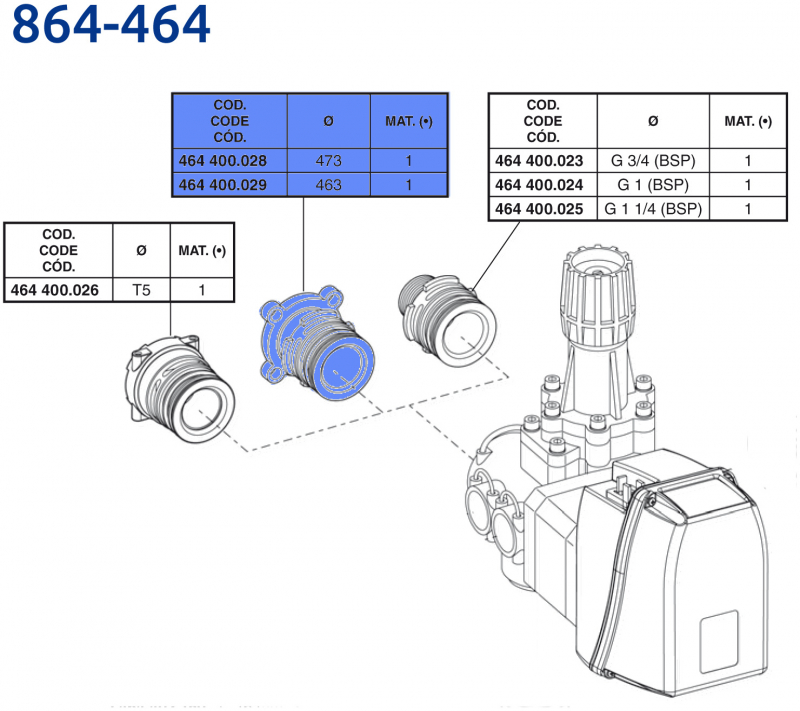 864-464

| COD. CODE CÓD. | Ø | MAT. (•) |
|---|---|---|
| 464 400.028 | 473 | 1 |
| 464 400.029 | 463 | 1 |

| COD. CODE CÓD. | Ø | MAT. (•) |
|---|---|---|
| 464 400.023 | G 3/4 (BSP) | 1 |
| 464 400.024 | G 1 (BSP) | 1 |
| 464 400.025 | G 1 1/4 (BSP) | 1 |

| COD. CODE CÓD. | Ø | MAT. (•) |
|---|---|---|
| 464 400.026 | T5 | 1 |