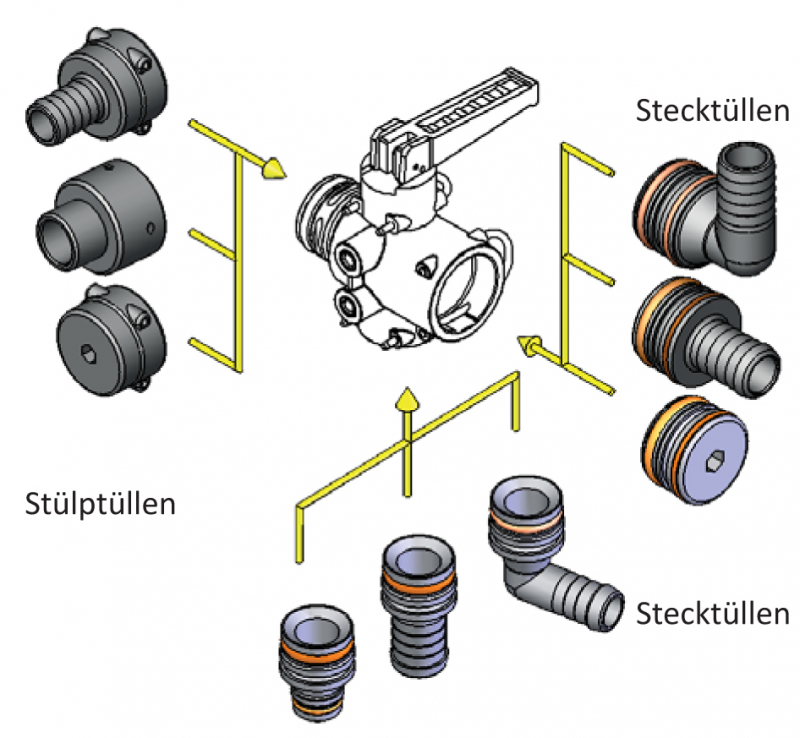 Stecktüllen

Stülptüllen

Stecktüllen